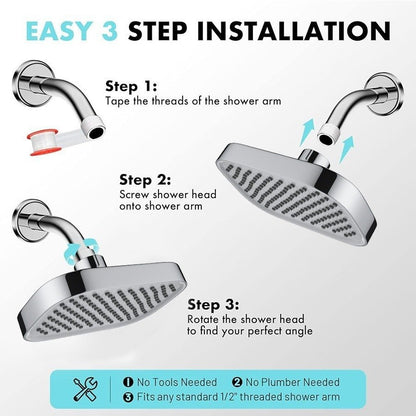 EASY 3 STEP INSTALLATION

Step 1:
Tape the threads of the shower arm

Step 2:
Screw shower head onto shower arm

Step 3:
Rotate the shower head to find your perfect angle

❶ No Tools Needed ❷ No Plumber Needed
❸ Fits any standard 1/2" threaded shower arm