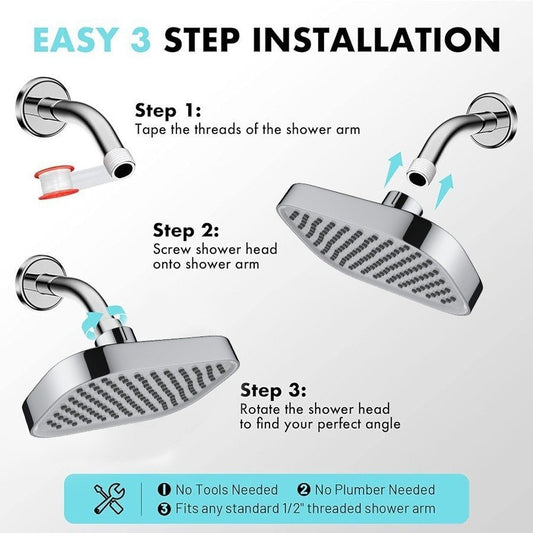 EASY 3 STEP INSTALLATION

Step 1:
Tape the threads of the shower arm

Step 2:
Screw shower head onto shower arm

Step 3:
Rotate the shower head to find your perfect angle

❶ No Tools Needed ❷ No Plumber Needed
❸ Fits any standard 1/2" threaded shower arm