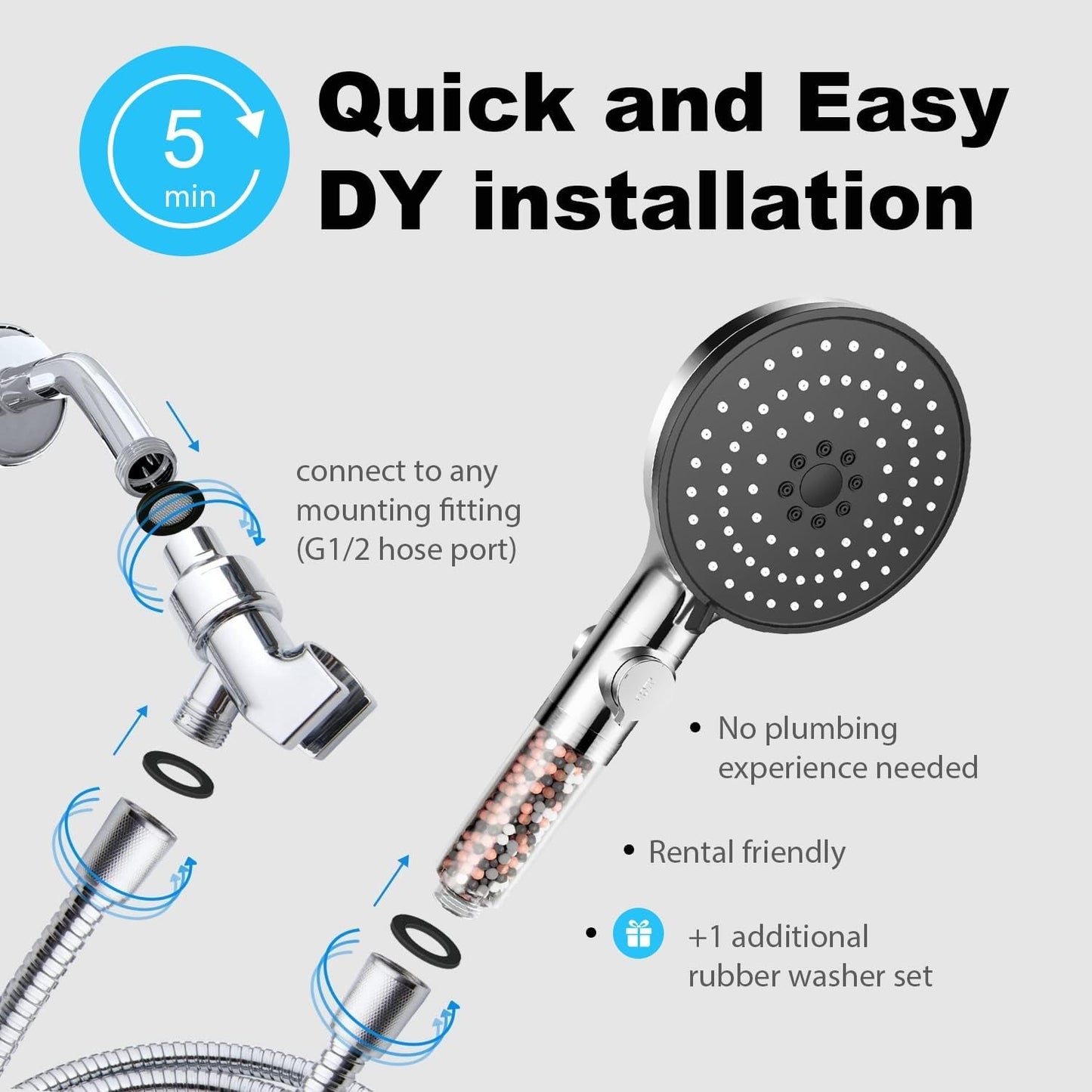 5
min

Quick and Easy DY installation

connect to any mounting fitting (G1/2 hose port)

• No plumbing experience needed

• Rental friendly

• +1 additional rubber washer set