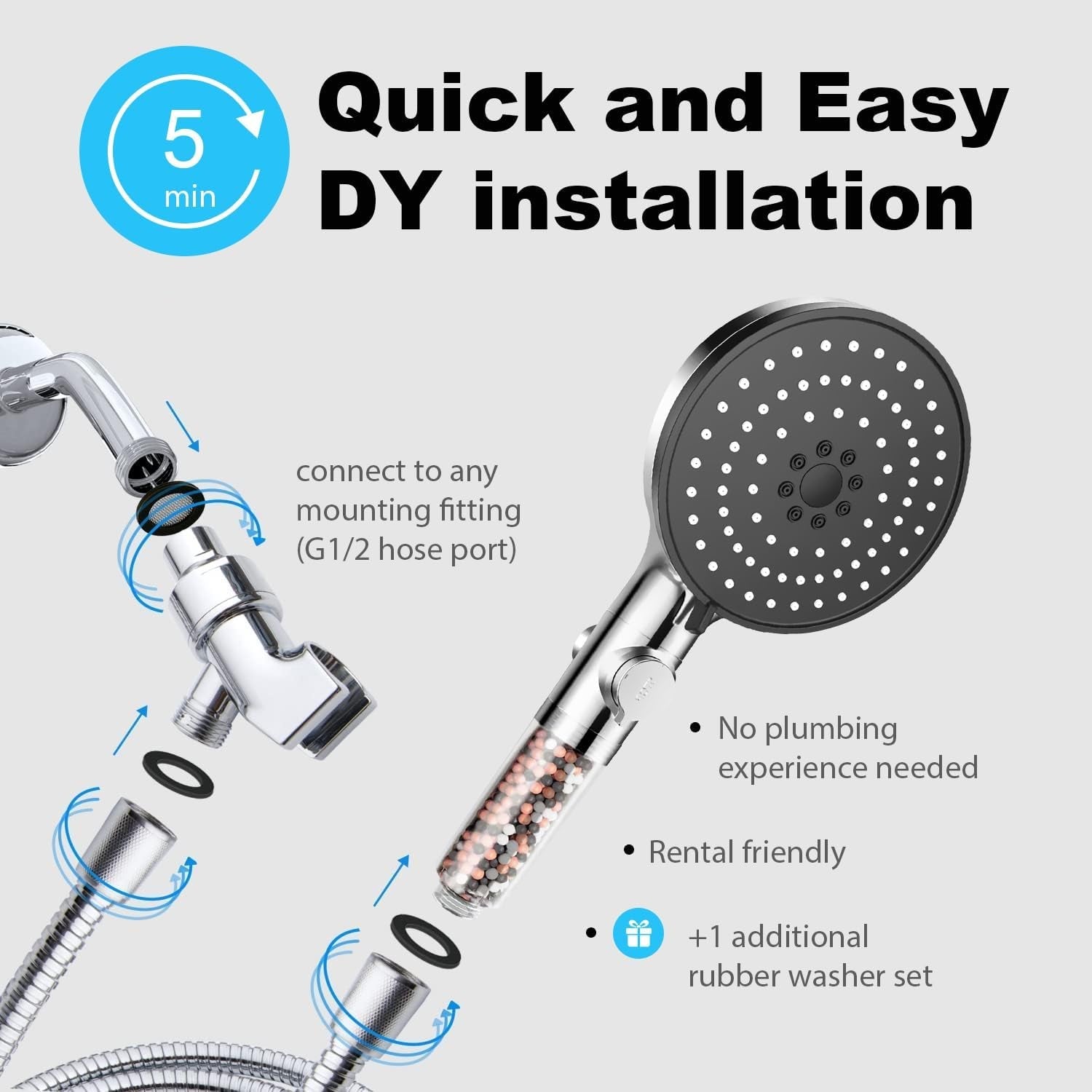 5 min

Quick and Easy DY installation

connect to any mounting fitting (G1/2 hose port)

• No plumbing experience needed

• Rental friendly

• +1 additional rubber washer set