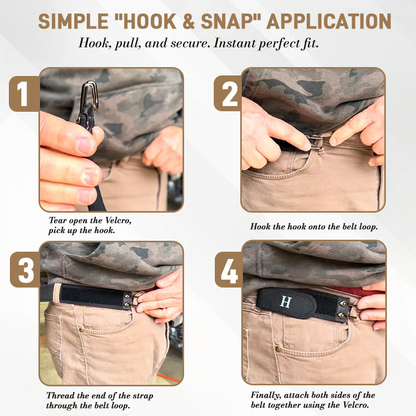 SIMPLE "HOOK & SNAP" APPLICATION

Hook, pull, and secure. Instant perfect fit.

1

Tear open the Velcro, pick up the hook.

2

Hook the hook onto the belt loop.

3

Thread the end of the strap through the belt loop.

4

H

Finally, attach both sides of the belt together using the Velcro.