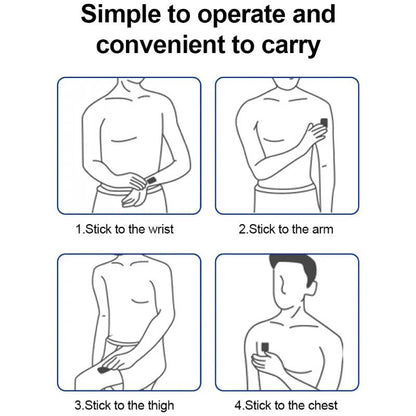 Simple to operate and convenient to carry

1.Stick to the wrist

2.Stick to the arm

3.Stick to the thigh

4.Stick to the chest