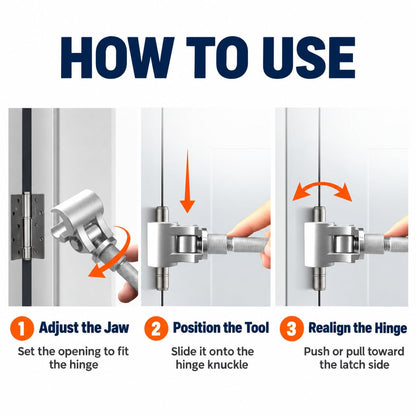 HOW TO USE

1 Adjust the Jaw

Set the opening to fit the hinge

2 Position the Tool

Slide it onto the hinge knuckle

3 Realign the Hinge

Push or pull toward the latch side