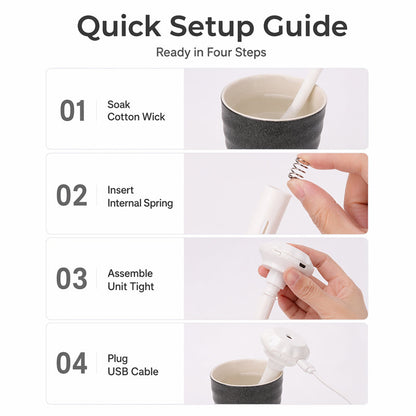 Quick Setup Guide

Ready in Four Steps

01
Soak
Cotton Wick

02
Insert
Internal Spring

03
Assemble
Unit Tight

04
Plug
USB Cable