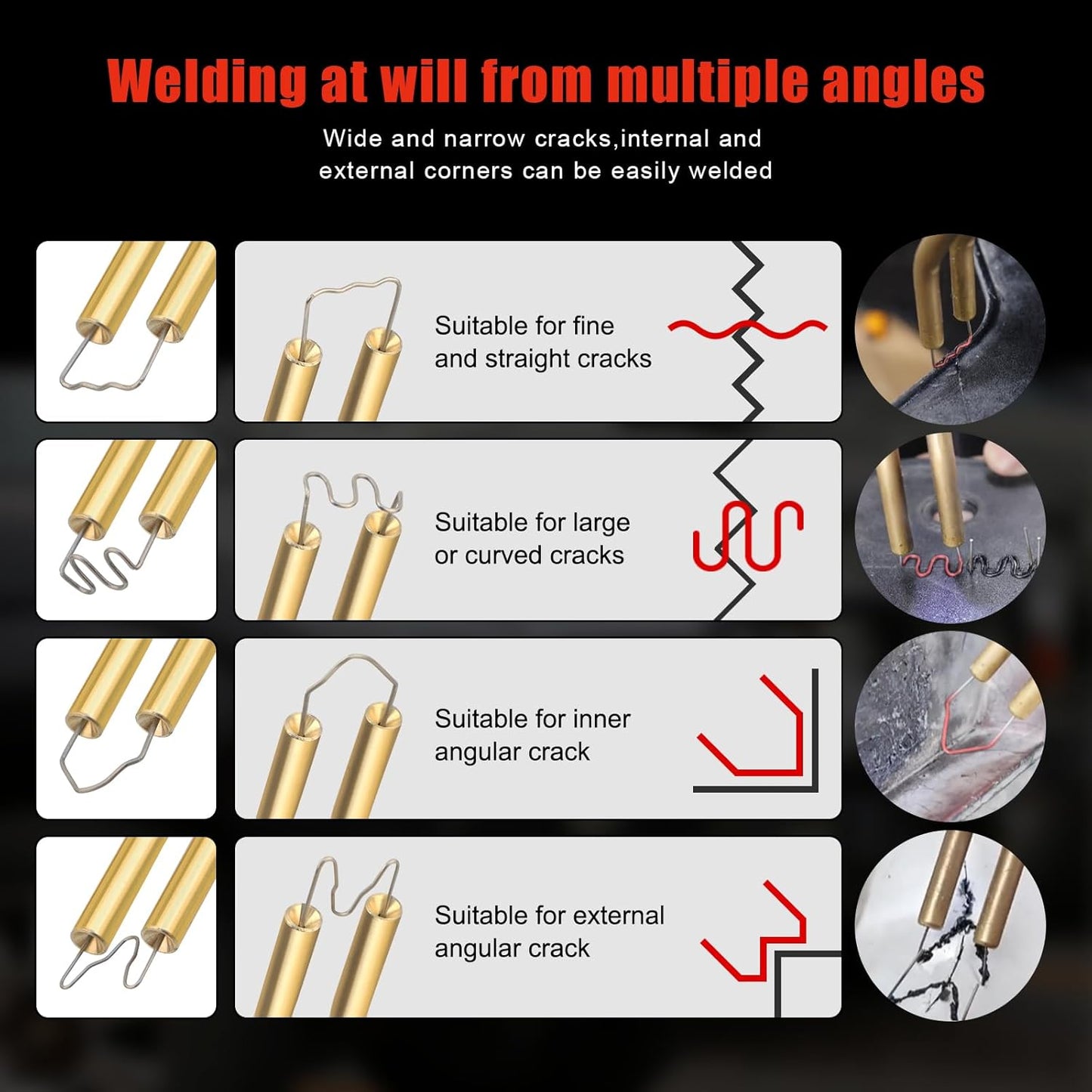 Welding at will from multiple angles

Wide and narrow cracks,internal and external corners can be easily welded

Suitable for fine and straight cracks

Suitable for large or curved cracks

Suitable for inner angular crack

Suitable for external angular crack