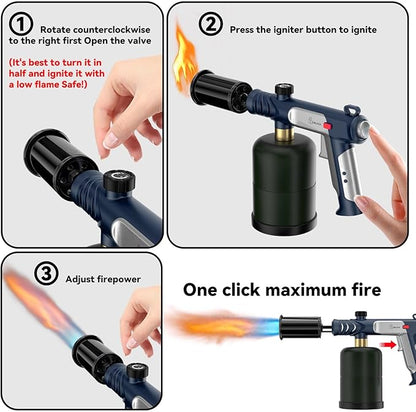 ① Rotate counterclockwise to the right first Open the valve

(It's best to turn it in half and ignite it with a low flame Safe!)

② Press the igniter button to ignite

③ Adjust firepower

One click maximum fire