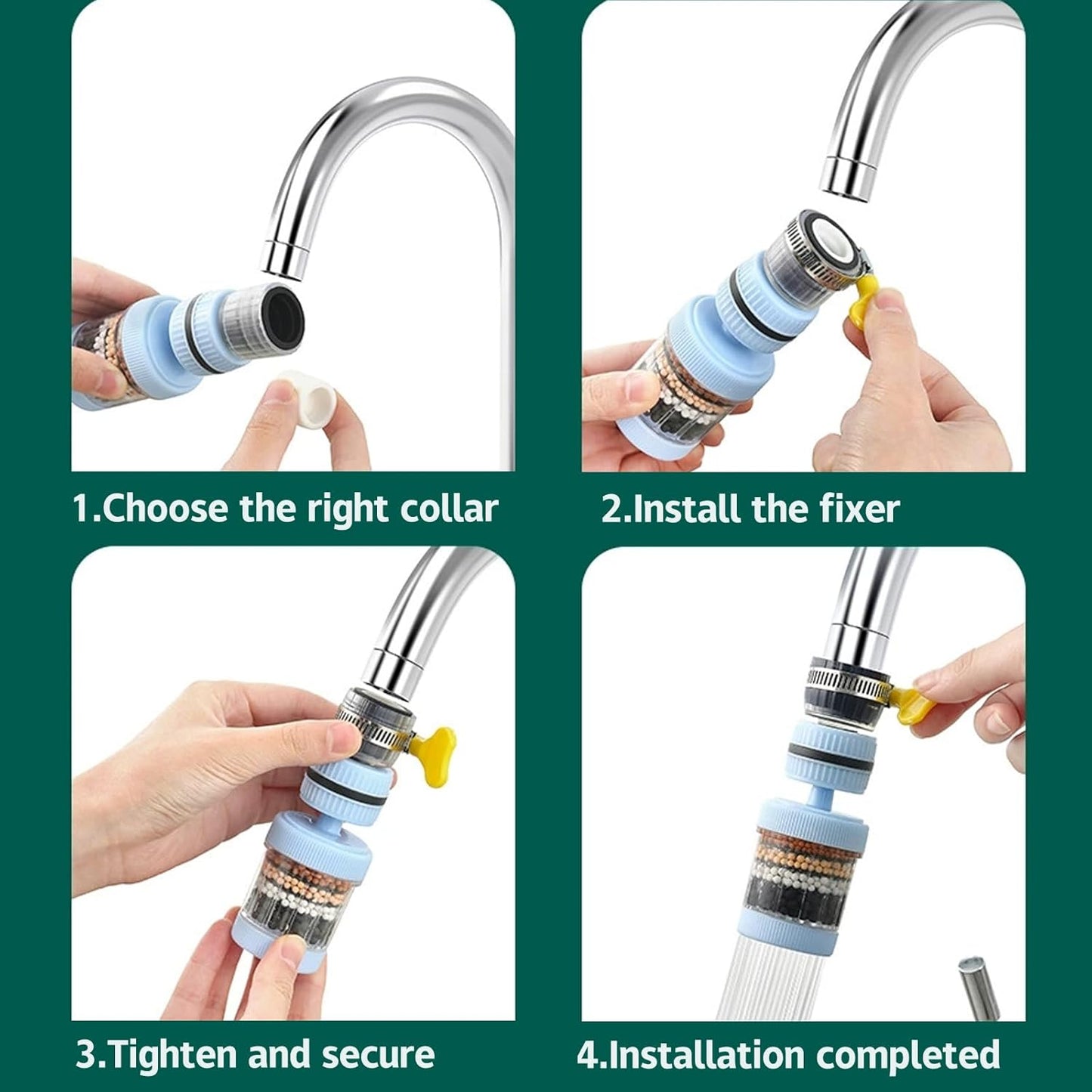 1.Choose the right collar

2.Install the fixer

3.Tighten and secure

4.Installation completed