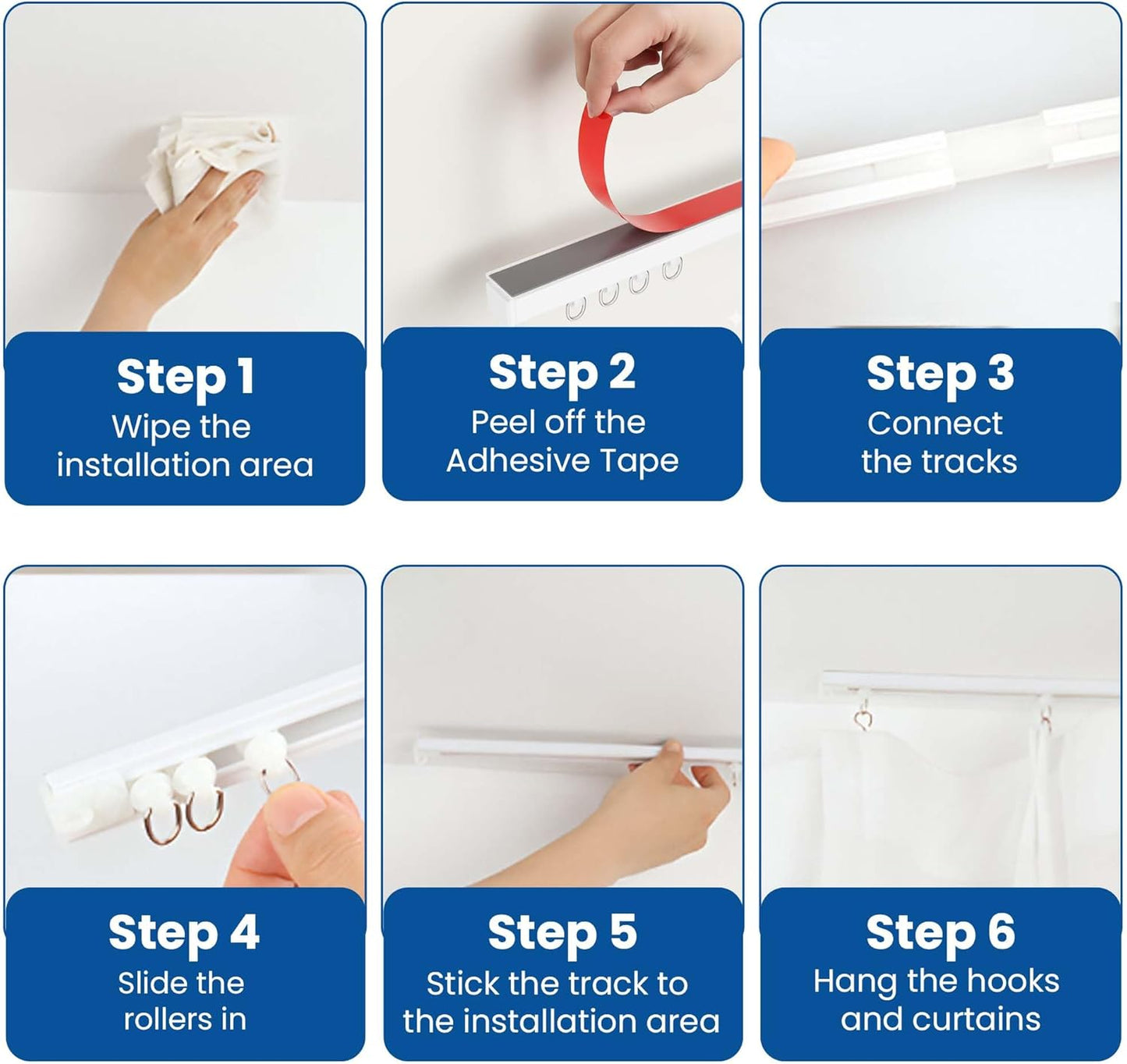 Step 1
Wipe the installation area

Step 2
Peel off the Adhesive Tape

Step 3
Connect the tracks

Step 4
Slide the rollers in

Step 5
Stick the track to the installation area

Step 6
Hang the hooks and curtains