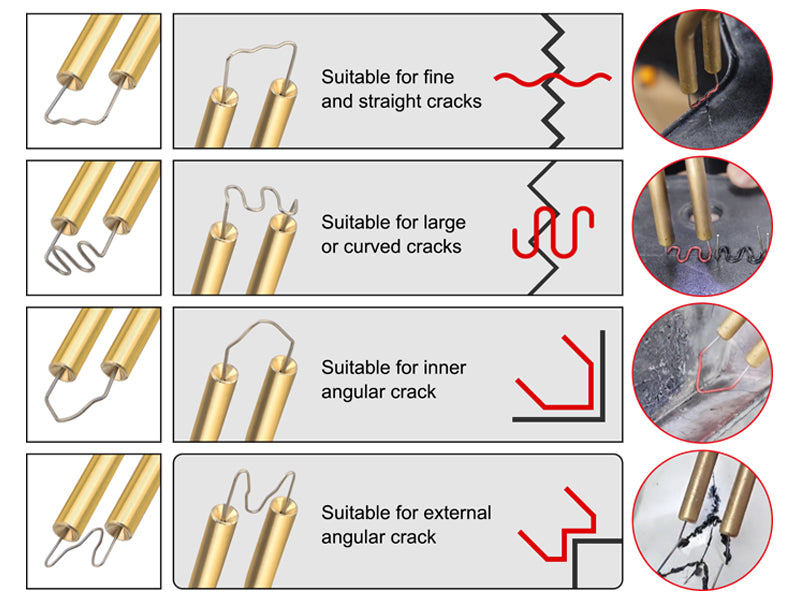 Suitable for fine and straight cracks

Suitable for large or curved cracks

Suitable for inner angular crack

Suitable for external angular crack