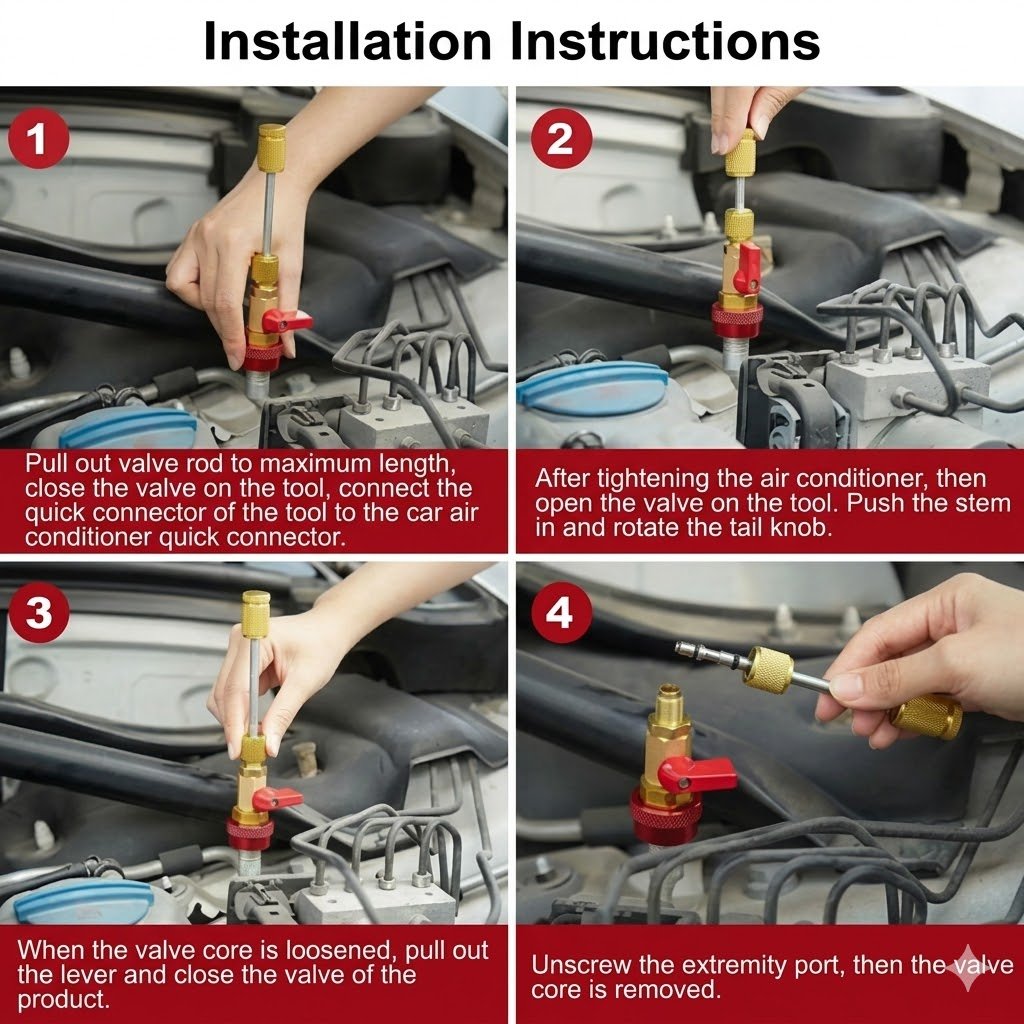 Installation Instructions

1

Pull out valve rod to maximum length, close the valve on the tool, connect the quick connector of the tool to the car air conditioner quick connector.

2

After tightening the air conditioner, then open the valve on the tool. Push the stem in and rotate the tail knob.

3

When the valve core is loosened, pull out the lever and close the valve of the product.

4

Unscrew the extremity port, then the valve core is removed.