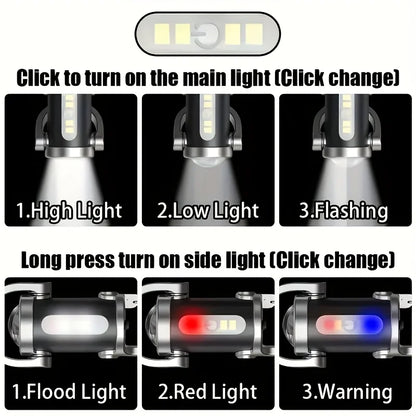 Click to turn on the main light (Click change)

1.High Light

2.Low Light

3.Flashing

Long press turn on side light (Click change)

1.Flood Light

2.Red Light

3.Warning