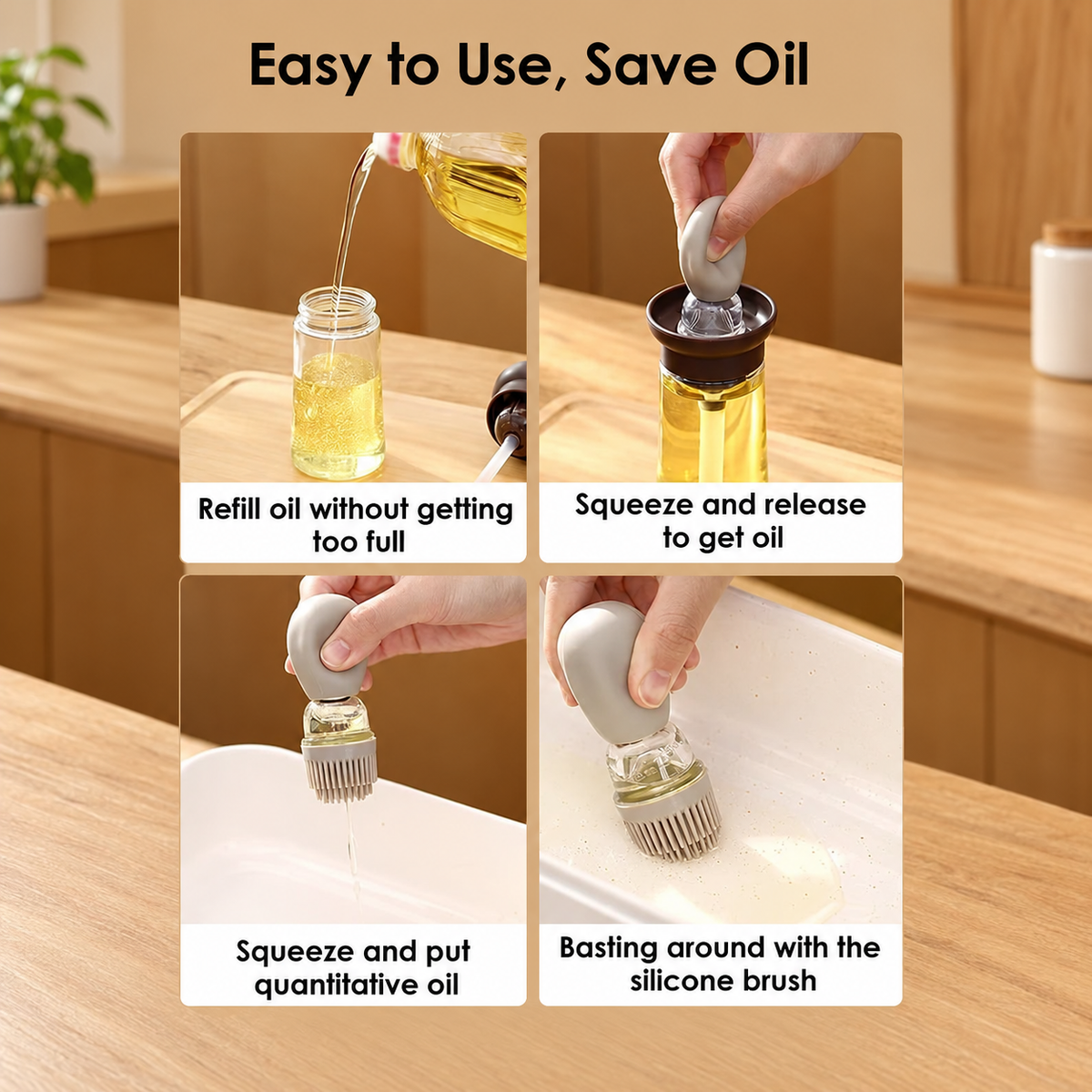 Easy to Use, Save Oil

Refill oil without getting too full

Squeeze and release to get oil

Squeeze and put quantitative oil

Basting around with the silicone brush