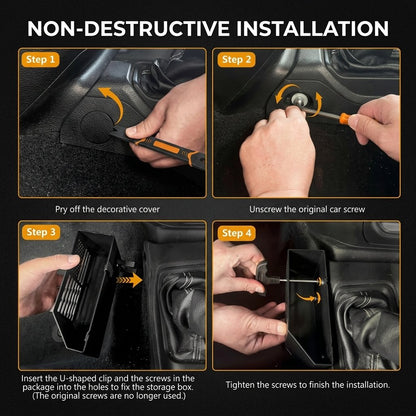 NON-DESTRUCTIVE INSTALLATION

Step 1

Pry off the decorative cover

Step 2

Unscrew the original car screw

Step 3

Insert the U-shaped clip and the screws in the package into the holes to fix the storage box. (The original screws are no longer used.)

Step 4

Tighten the screws to finish the installation.