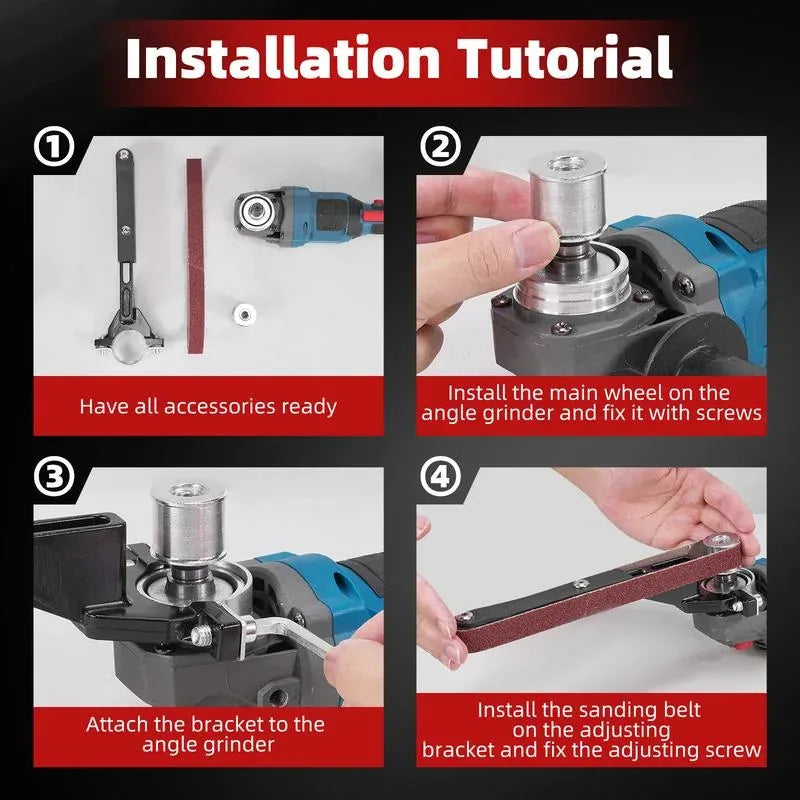 Installation Tutorial

①

Have all accessories ready

②

Install the main wheel on the angle grinder and fix it with screws

③

Attach the bracket to the angle grinder

④

Install the sanding belt on the adjusting bracket and fix the adjusting screw