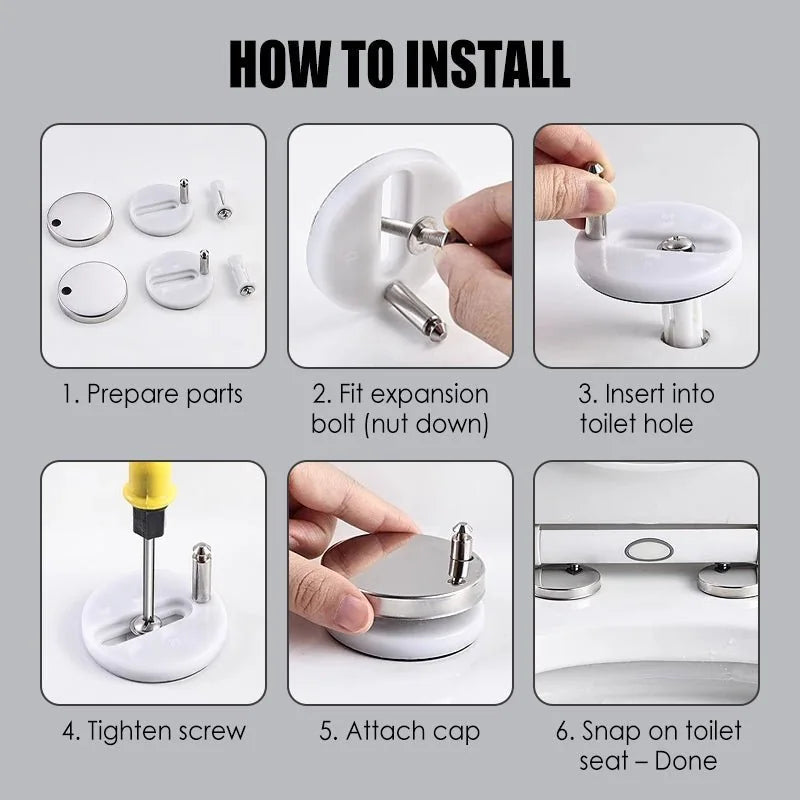 HOW TO INSTALL

1. Prepare parts

2. Fit expansion bolt (nut down)

3. Insert into toilet hole

4. Tighten screw

5. Attach cap

6. Snap on toilet seat – Done