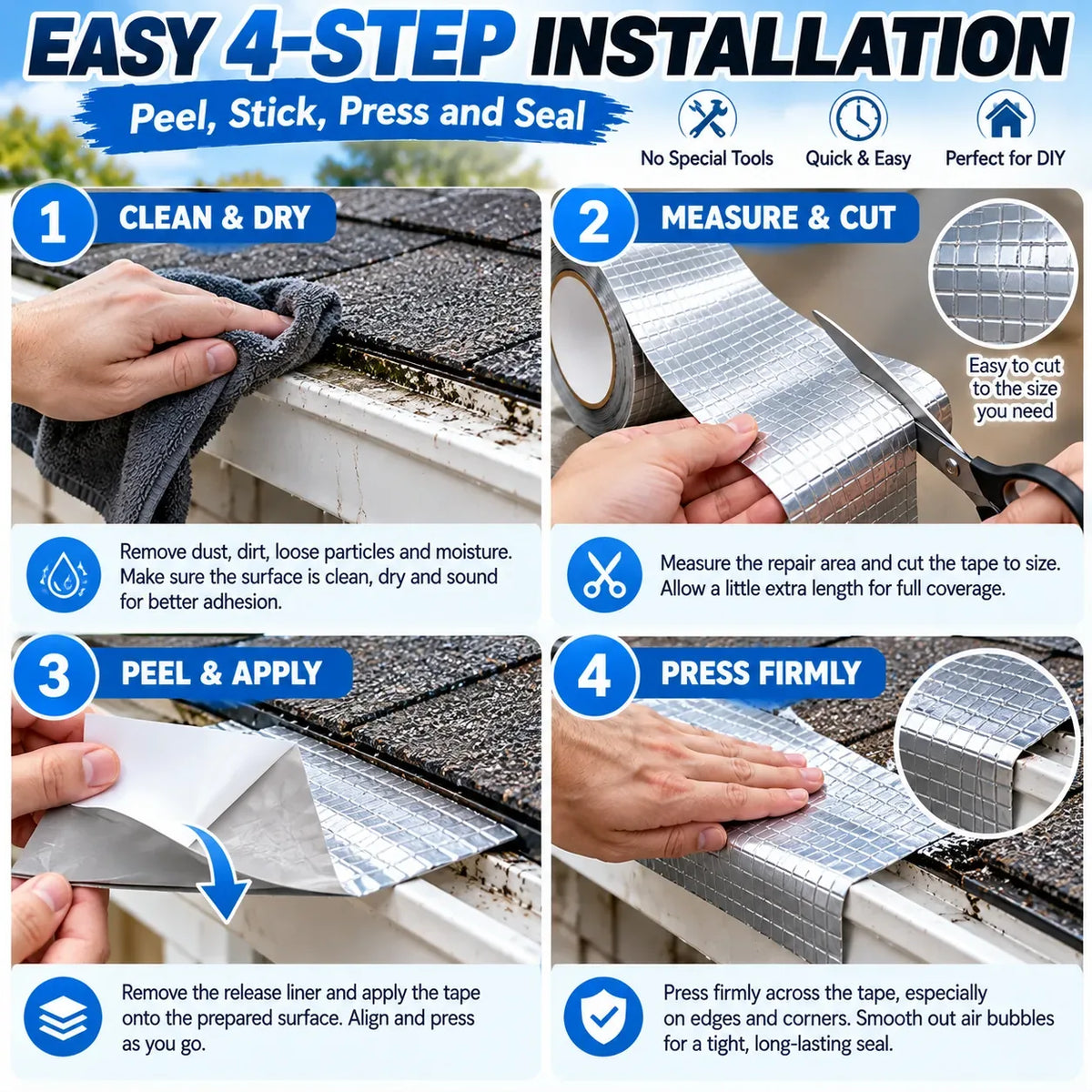 EASY 4-STEP INSTALLATION

Peel, Stick, Press and Seal

No Special Tools

Quick & Easy

Perfect for DIY

1 CLEAN & DRY

Remove dust, dirt, loose particles and moisture. Make sure the surface is clean, dry and sound for better adhesion.

2 MEASURE & CUT

Easy to cut to the size you need

Measure the repair area and cut the tape to size. Allow a little extra length for full coverage.

3 PEEL & APPLY

Remove the release liner and apply the tape onto the prepared surface. Align and press as you go.

4 PRESS FIRMLY

Press firmly across the tape, especially on edges and corners. Smooth out air bubbles for a tight, long-lasting seal.